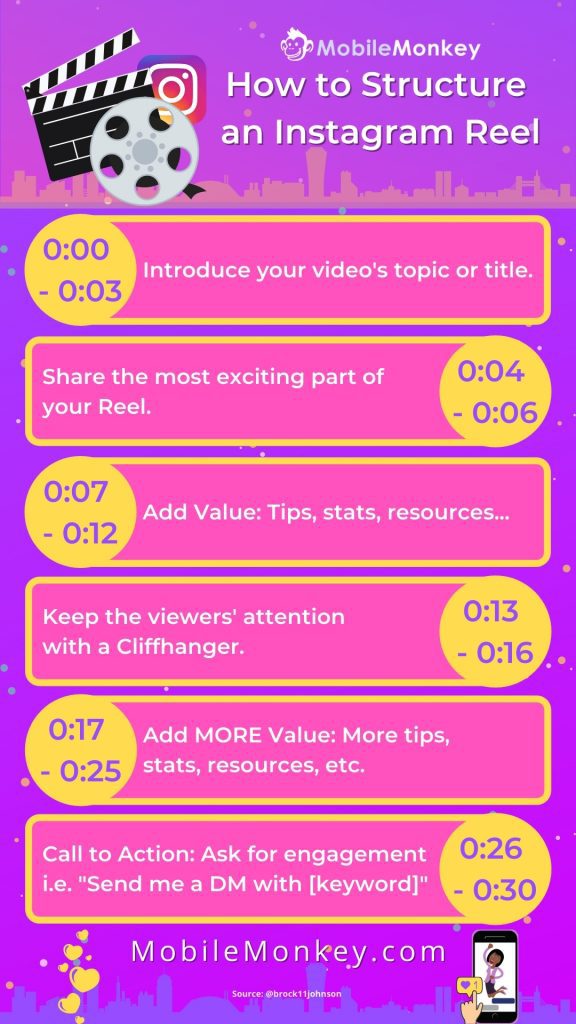 MobileMonkey

How to Structure an Instagram Reel

0:00 - 0:03

Introduce your video's topic or title.

Share the most exciting part of your Reel.

0:04 - 0:06

0:07 - 0:12

Add Value: Tips, stats, resources...

Keep the viewers' attention with a Cliffhanger.

0:13 - 0:16

0:17 - 0:25

Add MORE Value: More tips, stats, resources, etc.

Call to Action: Ask for engagement i.e. "Send me a DM with [keyword]"

0:26 - 0:30

MobileMonkey.com

Source: @brock11johnson