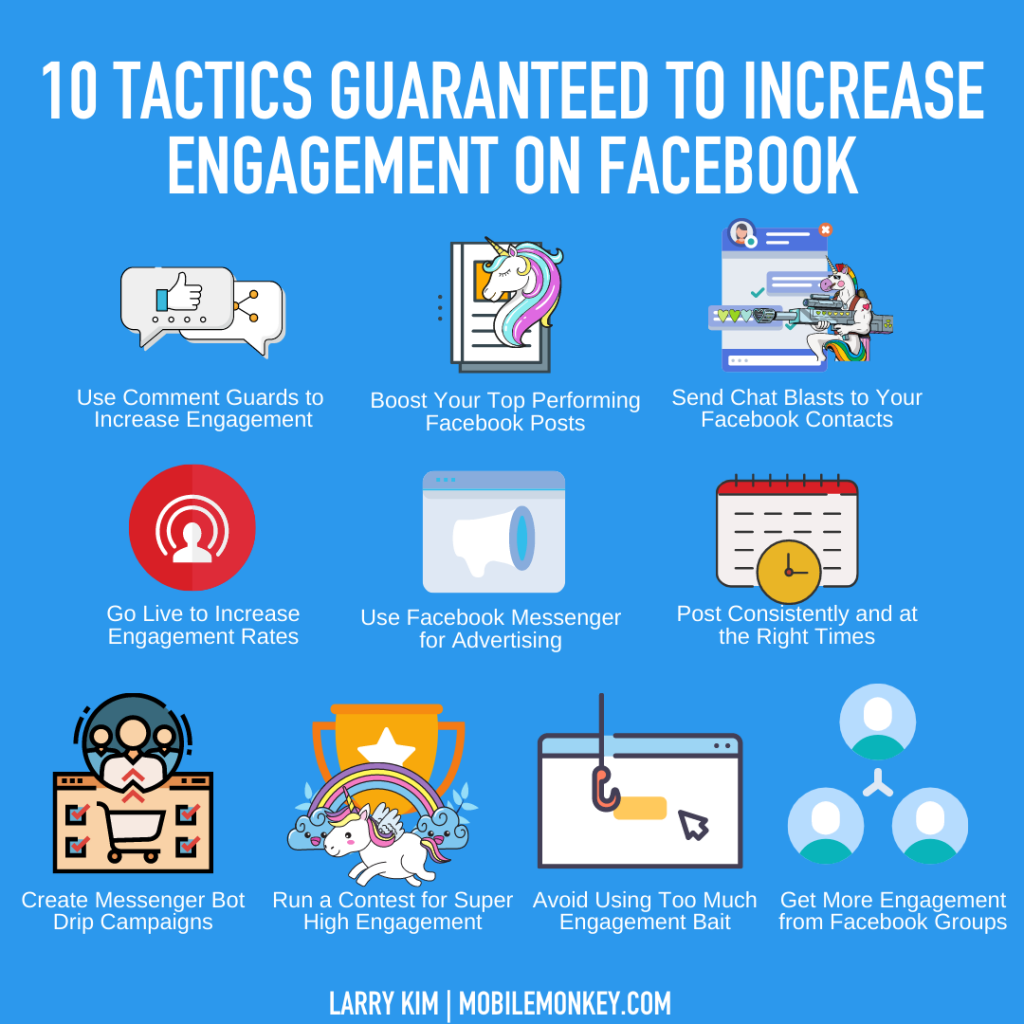 10 TACTICS GUARANTEED TO INCREASE ENGAGEMENT ON FACEBOOK

Use Comment Guards to Increase Engagement

Boost Your Top Performing Facebook Posts

Send Chat Blasts to Your Facebook Contacts

Go Live to Increase Engagement Rates

Use Facebook Messenger for Advertising

Post Consistently and at the Right Times

Create Messenger Bot Drip Campaigns

Run a Contest for Super High Engagement

Avoid Using Too Much Engagement Bait

Get More Engagement from Facebook Groups

LARRY KIM | MOBILEMONKEY.COM